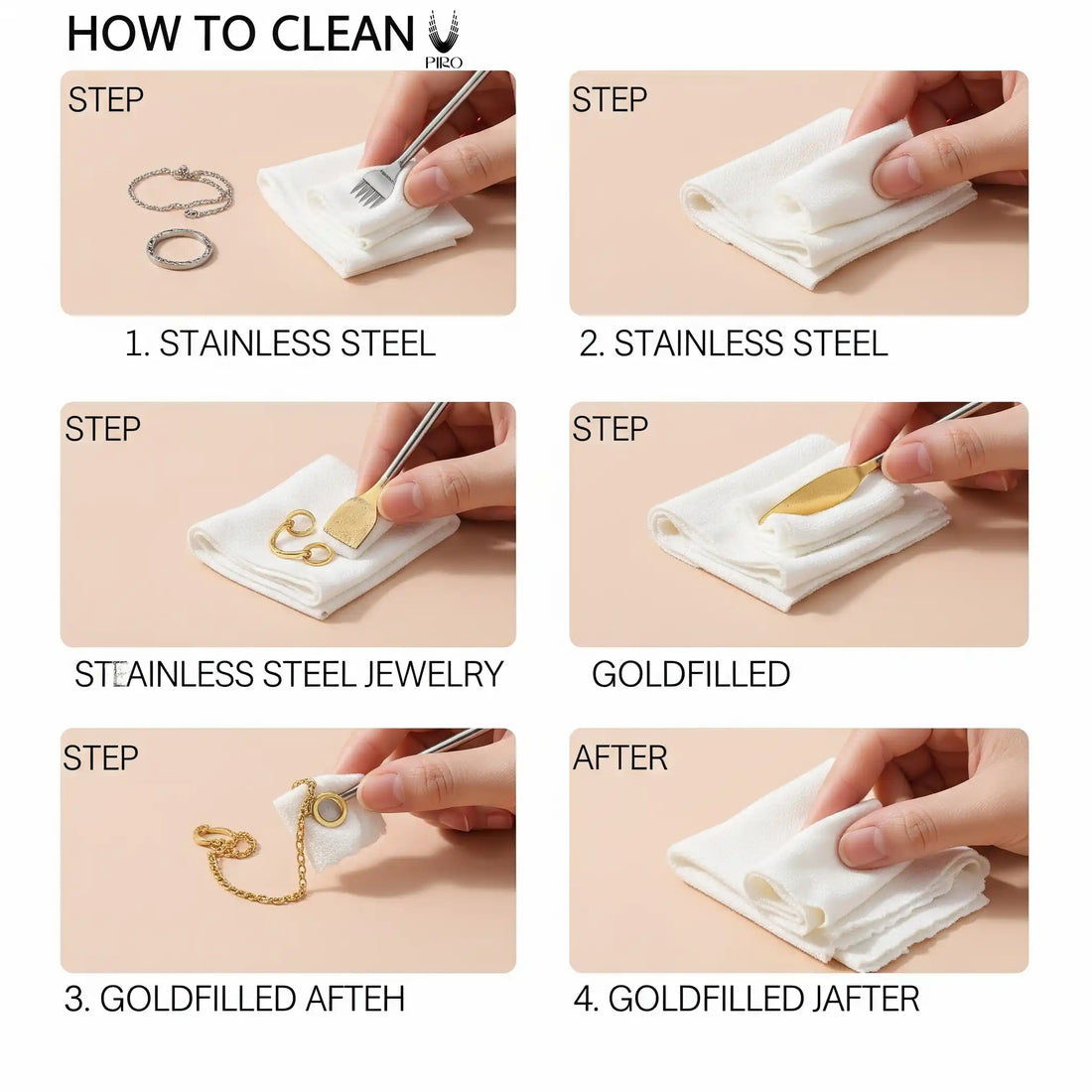 HOW TO CLEAN
PIRO

STEP

1. STAINLESS STEEL

STEP

2. STAINLESS STEEL

STEP

STEAINLESS STEEL JEWELRY

STEP

GOLDFILLED

STEP

3. GOLDFILLED AFTEH

AFTER

4. GOLDFILLED JAFTER